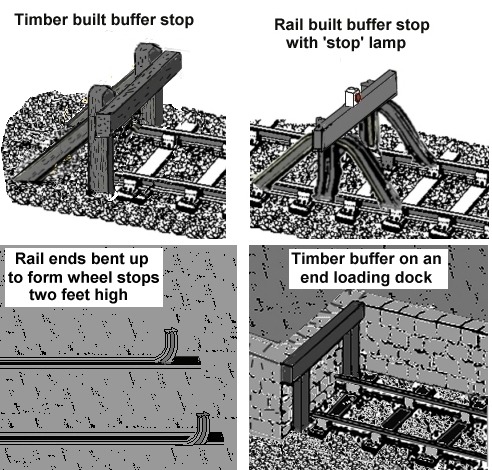 Timber built buffer stop

Rail built buffer stop with 'stop' lamp

Rail ends bent up to form wheel stops two feet high

Timber buffer on an end loading dock