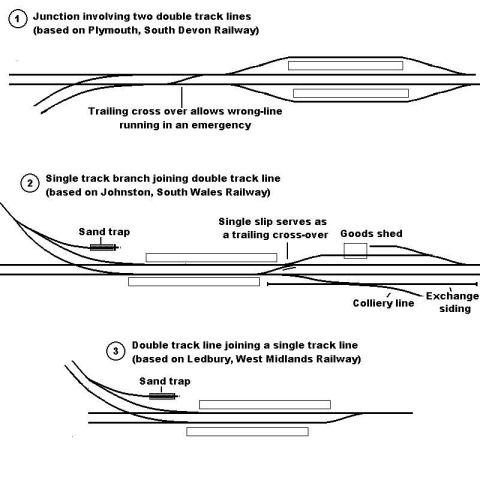 1 Junction involving two double track lines (based on Plymouth, South Devon Railway)

Trailing cross over allows wrong-line running in an emergency

2 Single track branch joining double track line (based on Johnston, South Wales Railway)

Sand trap

Single slip serves as a trailing cross-over

Goods shed

Colliery line

Exchange siding

3 Double track line joining a single track line (based on Ledbury, West Midlands Railway)

Sand trap