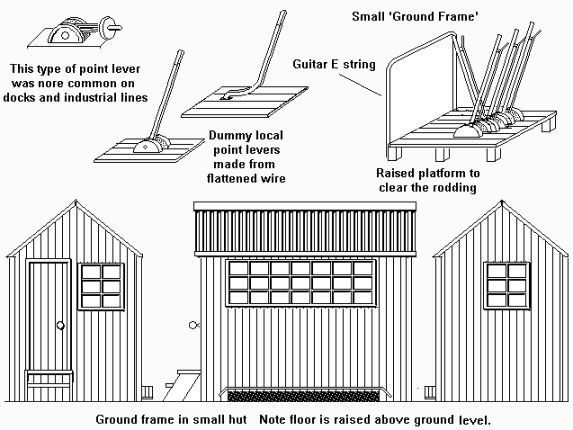 This type of point lever was nore common on docks and industrial lines

Dummy local point levers made from flattened wire

Small 'Ground Frame'

Guitar E string

Raised platform to clear the rodding

Ground frame in small hut   Note floor is raised above ground level.