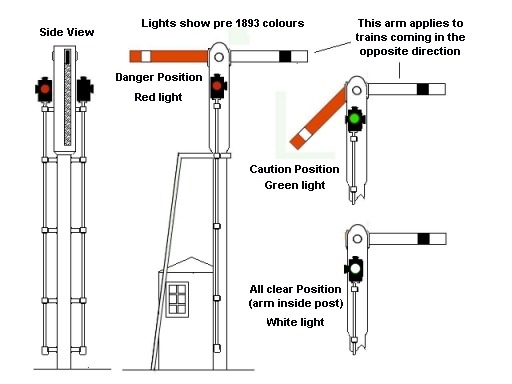 Side View

Lights show pre 1893 colours

This arm applies to trains coming in the opposite direction

Danger Position

Red light

Caution Position

Green light

All clear Position (arm inside post)

White light