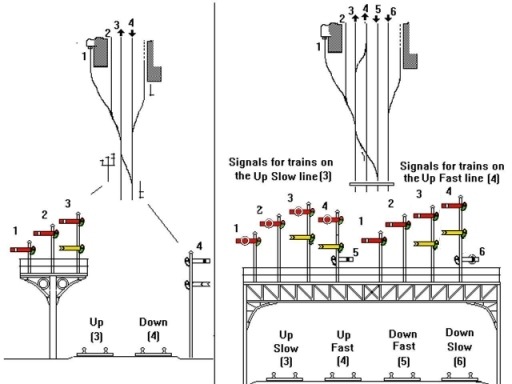 1
2
3
4

1
2
3

4

Up
(3)

Down
(4)

1
2
3
4
5
6

Signals for trains on the Up Slow line (3)

Signals for trains on the Up Fast line (4)

1
2
3
4
5

1
2
3
4
6

Up
Slow
(3)

Up
Fast
(4)

Down
Fast
(5)

Down
Slow
(6)