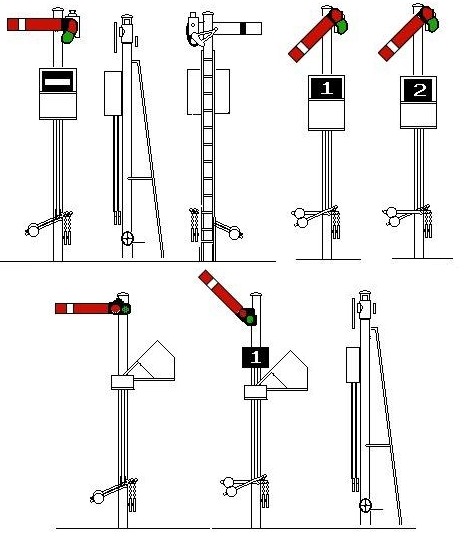 1

2

1