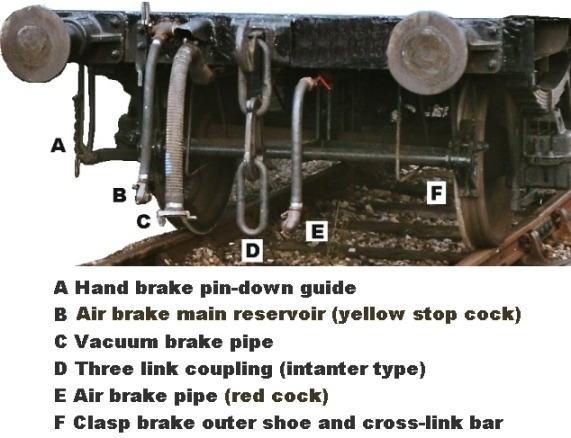 A

B

C

D

E

F

A Hand brake pin-down guide
B Air brake main reservoir (yellow stop cock)
C Vacuum brake pipe
D Three link coupling (intanter type)
E Air brake pipe (red cock)
F Clasp brake outer shoe and cross-link bar