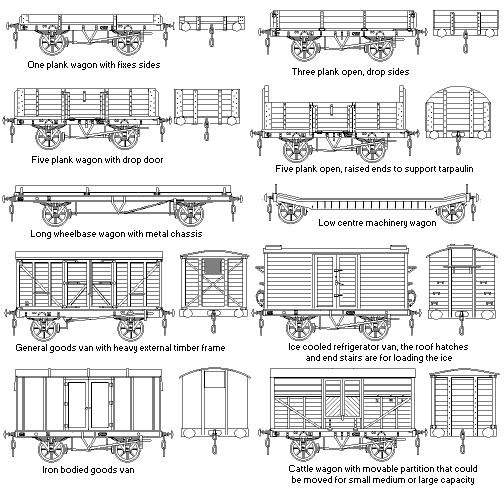 One plank wagon with fixes sides

Three plank open, drop sides

Five plank wagon with drop door

Five plank open, raised ends to support tarpaulin

Long wheelbase wagon with metal chassis

Low centre machinery wagon

General goods van with heavy external timber frame

Ice cooled refrigerator van, the roof hatches and end stairs are for loading the ice

Iron bodied goods van

Cattle wagon with movable partition that could be moved for small medium or large capacity