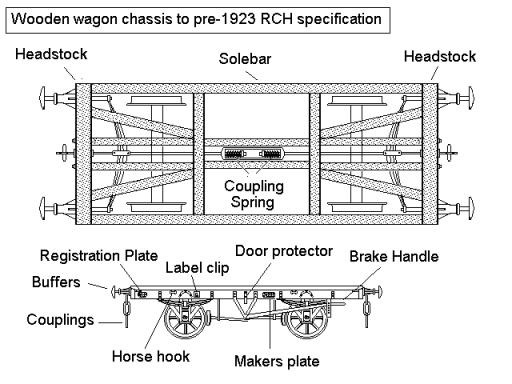 Wooden wagon chassis to pre-1923 RCH specification

Headstock

Solebar

Headstock

Coupling Spring

Registration Plate

Door protector

Brake Handle

Label clip

Buffers

Couplings

Horse hook

Makers plate