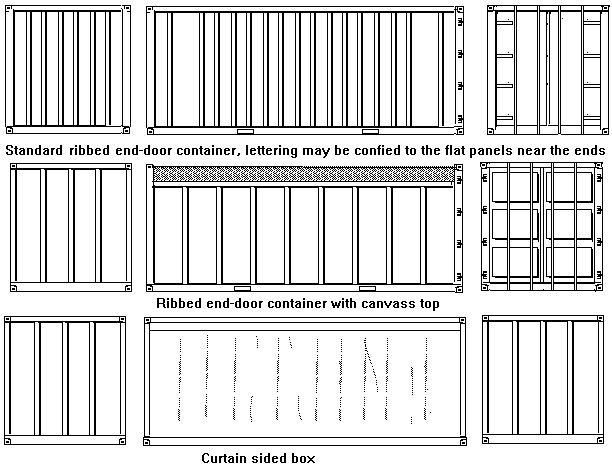 Standard ribbed end-door container, lettering may be confied to the flat panels near the ends

Ribbed end-door container with canvass top

Curtain sided box