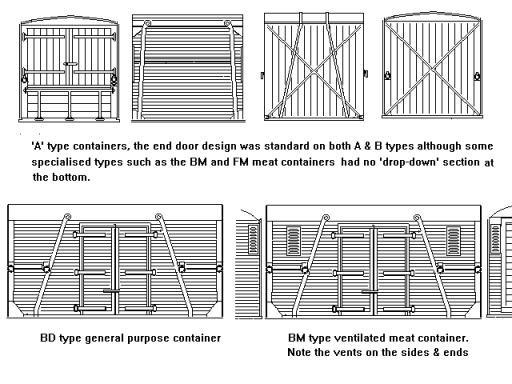 'A' type containers, the end door design was standard on both A & B types although some specialised types such as the BM and FM meat containers had no 'drop-down' section at the bottom.

BD type general purpose container

BM type ventilated meat container.
Note the vents on the sides & ends