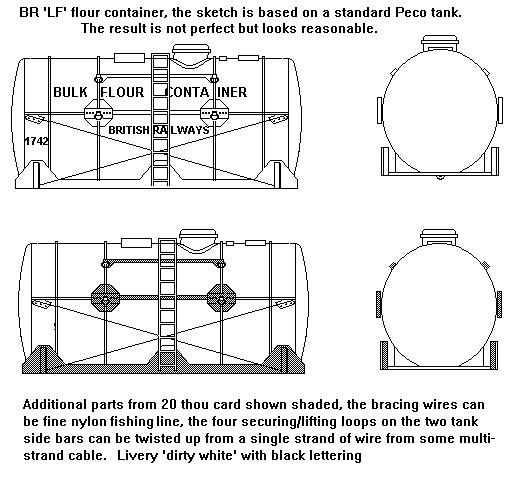 BR 'LF' flour container, the sketch is based on a standard Peco tank. The result is not perfect but looks reasonable.

BULK FLOUR CONTAINER

BRITISH RAILWAYS

1742

Additional parts from 20 thou card shown shaded, the bracing wires can be fine nylon fishing line, the four securing/lifting loops on the two tank side bars can be twisted up from a single strand of wire from some multi-strand cable. Livery 'dirty white' with black lettering