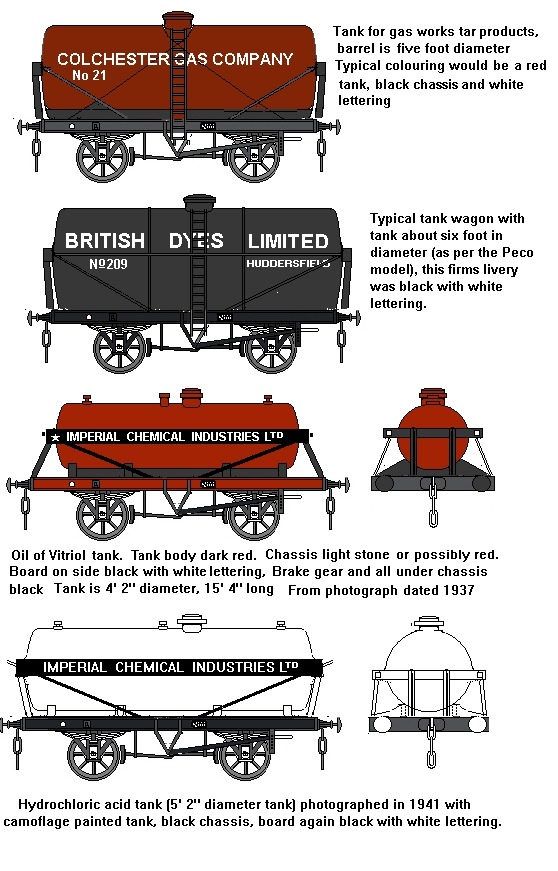 COLCHESTER GAS COMPANY
No 21

Tank for gas works tar products, barrel is five foot diameter Typical colouring would be a red tank, black chassis and white lettering

BRITISH DYES LIMITED
№209
HUDDERSFIELD

Typical tank wagon with tank about six foot in diameter (as per the Peco model), this firms livery was black with white lettering.

★ IMPERIAL CHEMICAL INDUSTRIES LTD

Oil of Vitriol tank. Tank body dark red. Chassis light stone or possibly red. Board on side black with white lettering, Brake gear and all under chassis black Tank is 4' 2" diameter, 15' 4" long From photograph dated 1937

IMPERIAL CHEMICAL INDUSTRIES LTD

Hydrochloric acid tank (5' 2" diameter tank) photographed in 1941 with camoflage painted tank, black chassis, board again black with white lettering.