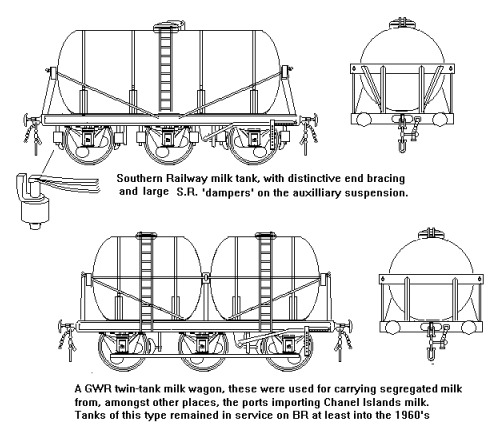 Southern Railway milk tank, with distinctive end bracing and large S.R. 'dampers' on the auxilliary suspension.

A GWR twin-tank milk wagon, these were used for carrying segregated milk from, amongst other places, the ports importing Chanel Islands milk. Tanks of this type remained in service on BR at least into the 1960's