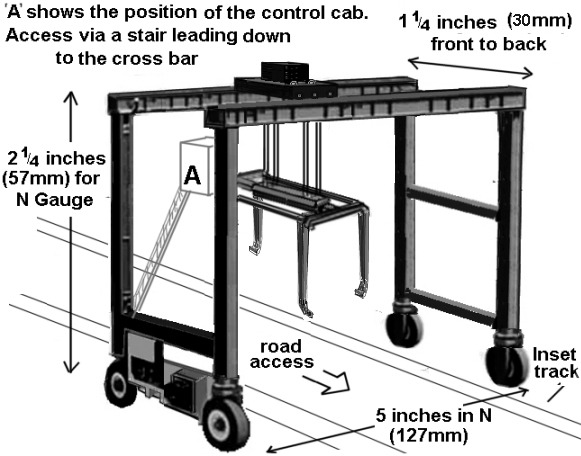 'A' shows the position of the control cab. Access via a stair leading down to the cross bar

$1\frac{1}{4}$ inches (30mm) front to back

$2\frac{1}{4}$ inches (57mm) for N Gauge

A

road access

Inset track

5 inches in N (127mm)