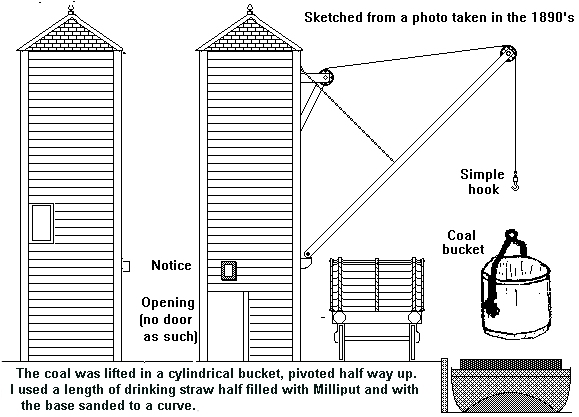 Sketched from a photo taken in the 1890's

Simple hook

Coal bucket

Notice

Opening (no door as such)

The coal was lifted in a cylindrical bucket, pivoted half way up. I used a length of drinking straw half filled with Milliput and with the base sanded to a curve.