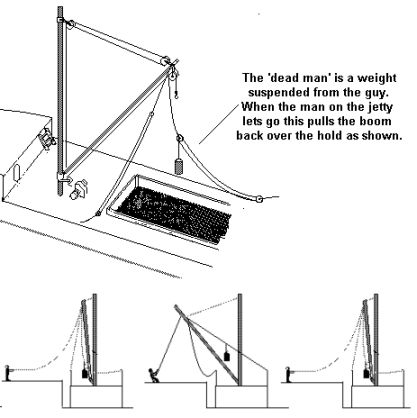 The 'dead man' is a weight suspended from the guy. When the man on the jetty lets go this pulls the boom back over the hold as shown.