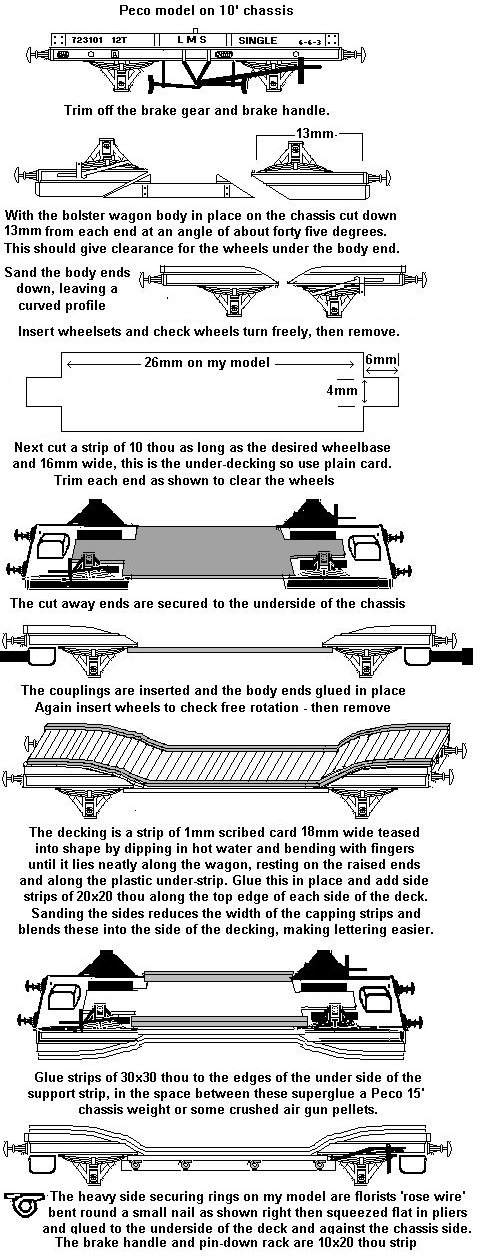 Peco model on 10' chassis

723101 12T LMS SINGLE 6-4-3

Trim off the brake gear and brake handle.

13mm

With the bolster wagon body in place on the chassis cut down 13mm from each end at an angle of about forty five degrees. This should give clearance for the wheels under the body end.

Sand the body ends down, leaving a curved profile

Insert wheelsets and check wheels turn freely, then remove.

26mm on my model

6mm

4mm

Next cut a strip of 10 thou as long as the desired wheelbase and 16mm wide, this is the under-decking so use plain card. Trim each end as shown to clear the wheels

The cut away ends are secured to the underside of the chassis

The couplings are inserted and the body ends glued in place Again insert wheels to check free rotation - then remove

The decking is a strip of 1mm scribed card 18mm wide teased into shape by dipping in hot water and bending with fingers until it lies neatly along the wagon, resting on the raised ends and along the plastic under-strip. Glue this in place and add side strips of 20x20 thou along the top edge of each side of the deck. Sanding the sides reduces the width of the capping strips and blends these into the side of the decking, making lettering easier.

Glue strips of 30x30 thou to the edges of the under side of the support strip, in the space between these superglue a Peco 15' chassis weight or some crushed air gun pellets.

The heavy side securing rings on my model are florists 'rose wire' bent round a small nail as shown right then squeezed flat in pliers and glued to the underside of the deck and against the chassis side. The brake handle and pin-down rack are 10x20 thou strip