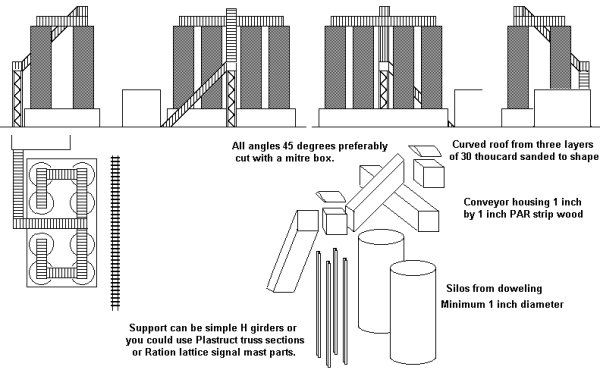 All angles 45 degrees preferably cut with a mitre box.

Curved roof from three layers of 30 thoucard sanded to shape

Conveyor housing 1 inch by 1 inch PAR strip wood

Silos from doweling Minimum 1 inch diameter

Support can be simple H girders or you could use Plastruct truss sections or Ration lattice signal mast parts.