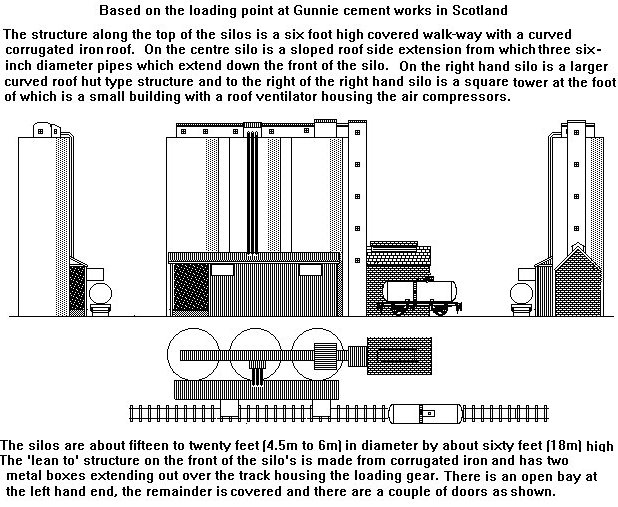 Based on the loading point at Gunnie cement works in Scotland

The structure along the top of the silos is a six foot high covered walk-way with a curved corrugated iron roof. On the centre silo is a sloped roof side extension from which three six-inch diameter pipes which extend down the front of the silo. On the right hand silo is a larger curved roof hut type structure and to the right of the right hand silo is a square tower at the foot of which is a small building with a roof ventilator housing the air compressors.

The silos are about fifteen to twenty feet (4.5m to 6m) in diameter by about sixty feet (18m) high
The 'lean to' structure on the front of the silo's is made from corrugated iron and has two metal boxes extending out over the track housing the loading gear. There is an open bay at the left hand end, the remainder is covered and there are a couple of doors as shown.