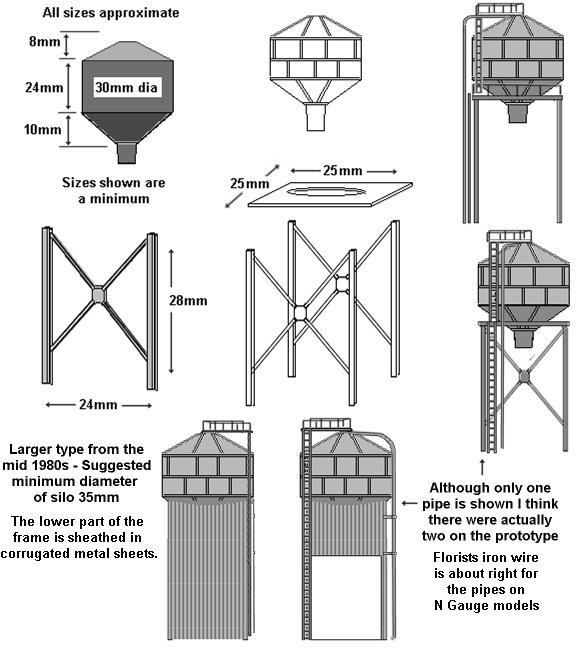 All sizes approximate

8mm

24mm

30mm dia

10mm

Sizes shown are a minimum

25mm

25mm

28mm

24mm

Larger type from the mid 1980s - Suggested minimum diameter of silo 35mm

The lower part of the frame is sheathed in corrugated metal sheets.

Although only one pipe is shown I think there were actually two on the prototype

Florists iron wire is about right for the pipes on N Gauge models