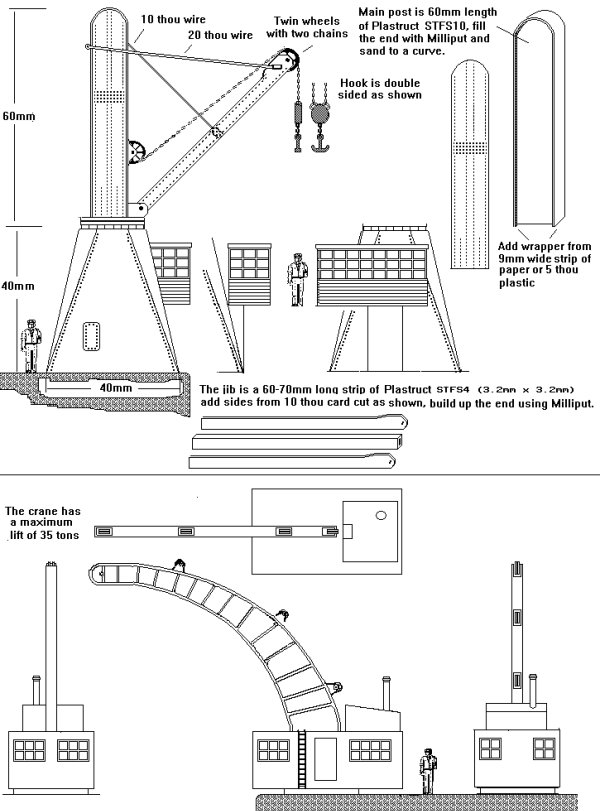 10 thou wire

20 thou wire

Twin wheels with two chains

Main post is 60mm length of Plastruct STFS10, fill the end with Milliput and sand to a curve.

Hook is double sided as shown

60mm

40mm

Add wrapper from 9mm wide strip of paper or 5 thou plastic

40mm

The jib is a 60-70mm long strip of Plastruct STFS4 (3.2mm x 3.2mm) add sides from 10 thou card cut as shown, build up the end using Milliput.

The crane has a maximum lift of 35 tons