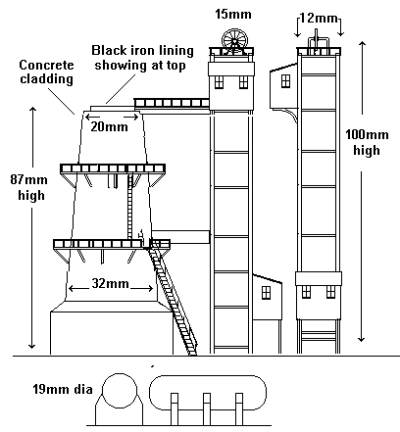 15mm

12mm

Black iron lining showing at top

Concrete cladding

20mm

100mm high

87mm high

32mm

19mm dia