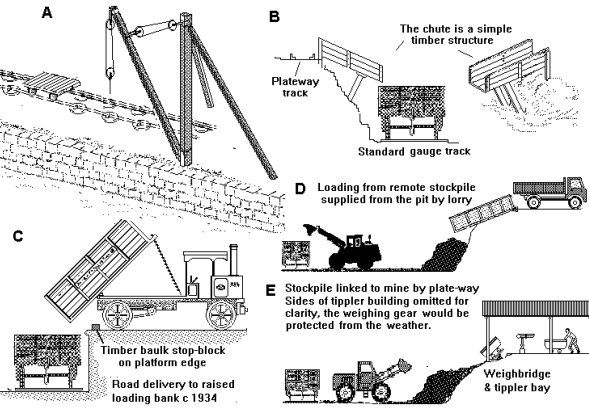 A

B

The chute is a simple timber structure

Plateway track

Standard gauge track

D

Loading from remote stockpile supplied from the pit by lorry

C

Timber baulk stop-block on platform edge

Road delivery to raised loading bank c 1934

E

Stockpile linked to mine by plate-way Sides of tippler building omitted for clarity, the weighing gear would be protected from the weather.

Weighbridge & tippler bay