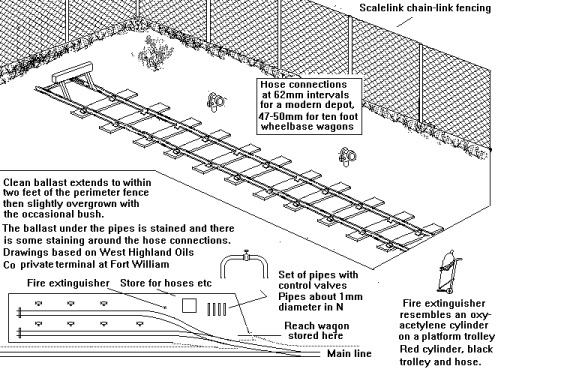 Scalelink chain-link fencing

Hose connections at 62mm intervals for a modern depot, 47-50mm for ten foot wheelbase wagons

Clean ballast extends to within two feet of the perimeter fence then slightly overgrown with the occasional bush.

The ballast under the pipes is stained and there is some staining around the hose connections.

Drawings based on West Highland Oils Co private terminal at Fort William

Fire extinguisher

Store for hoses etc

Set of pipes with control valves Pipes about 1mm diameter in N

Reach wagon stored here

Main line

Fire extinguisher resembles an oxy-acetylene cylinder on a platform trolley Red cylinder, black trolley and hose.