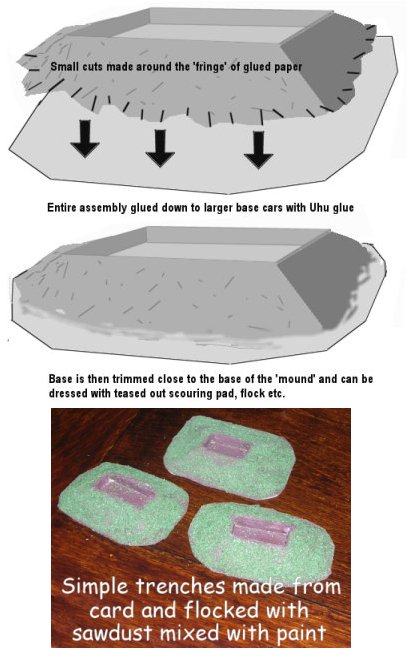 Small cuts made around the 'fringe' of glued paper

Entire assembly glued down to larger base cars with Uhu glue

Base is then trimmed close to the base of the 'mound' and can be dressed with teased out scouring pad, flock etc.

Simple trenches made from card and flocked with sawdust mixed with paint